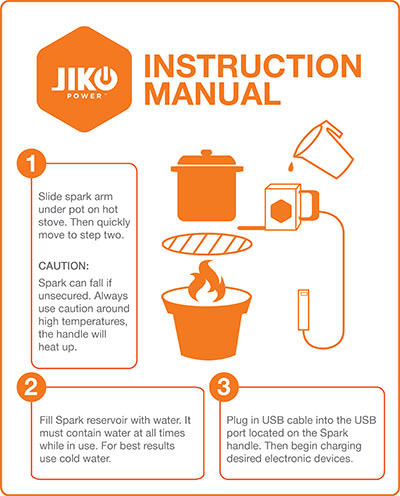 JIKO POWER™

INSTRUCTION MANUAL

1

Slide spark arm under pot on hot stove. Then quickly move to step two.

CAUTION:

Spark can fall if unsecured. Always use caution around high temperatures, the handle will heat up.

2

Fill Spark reservoir with water. It must contain water at all times while in use. For best results use cold water.

3

Plug in USB cable into the USB port located on the Spark handle. Then begin charging desired electronic devices.